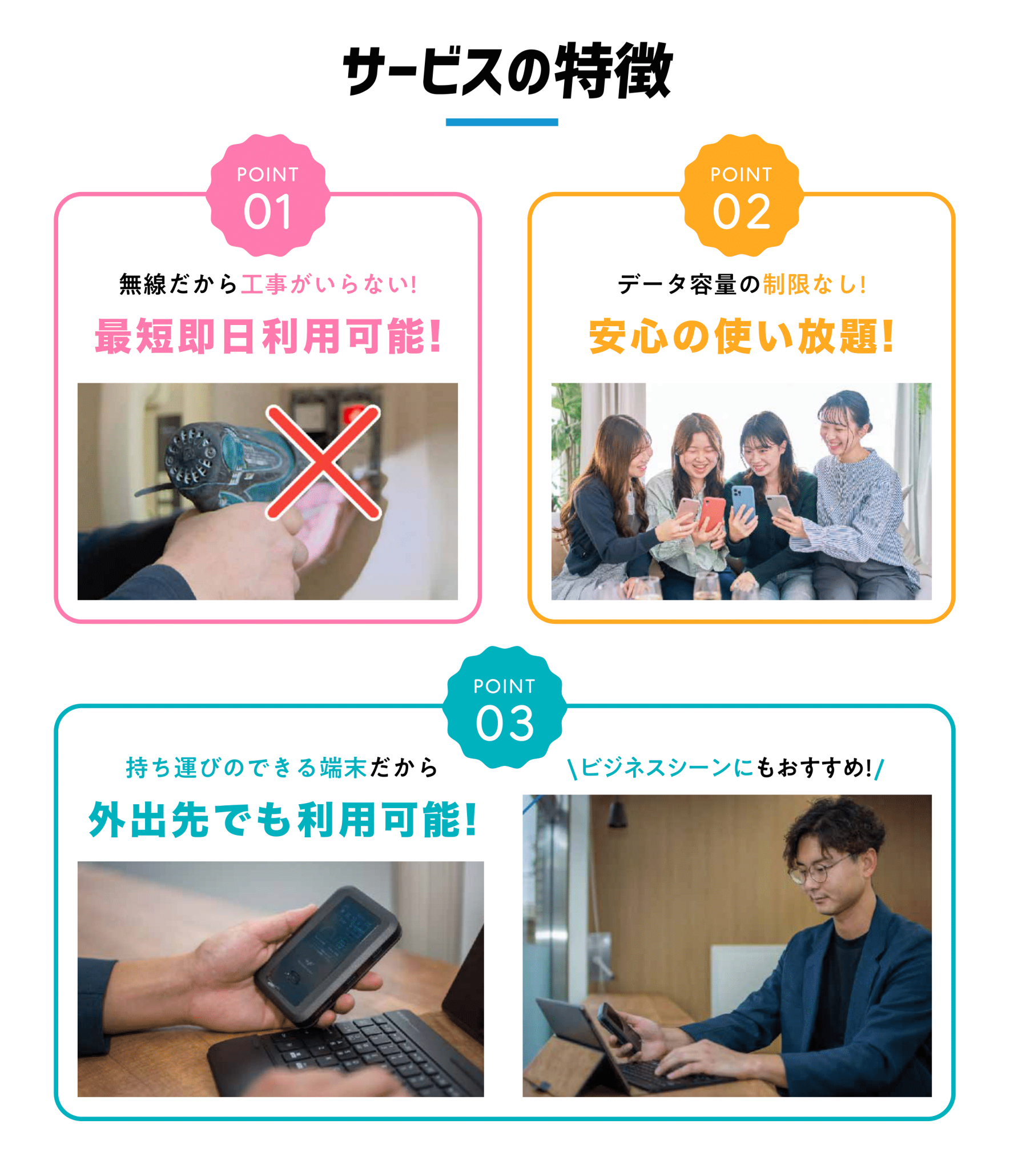 サービスの特徴

POINT
01

無線だから工事がいらない!

最短即日利用可能!

POINT
02

データ容量の制限なし!

安心の使い放題!

POINT
03

持ち運びのできる端末だから

外出先でも利用可能!

\ビジネスシーンにもおすすめ!/